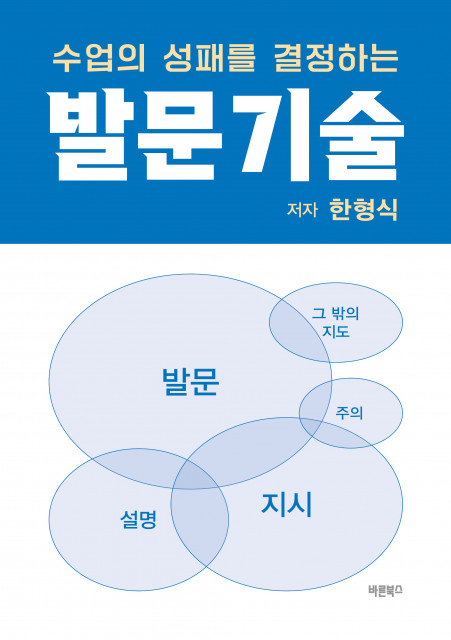 수업의 성패를 결정하는

발문기술

저자 한형식

그 밖의
지도

발문

주의

설명

지시

바른북스